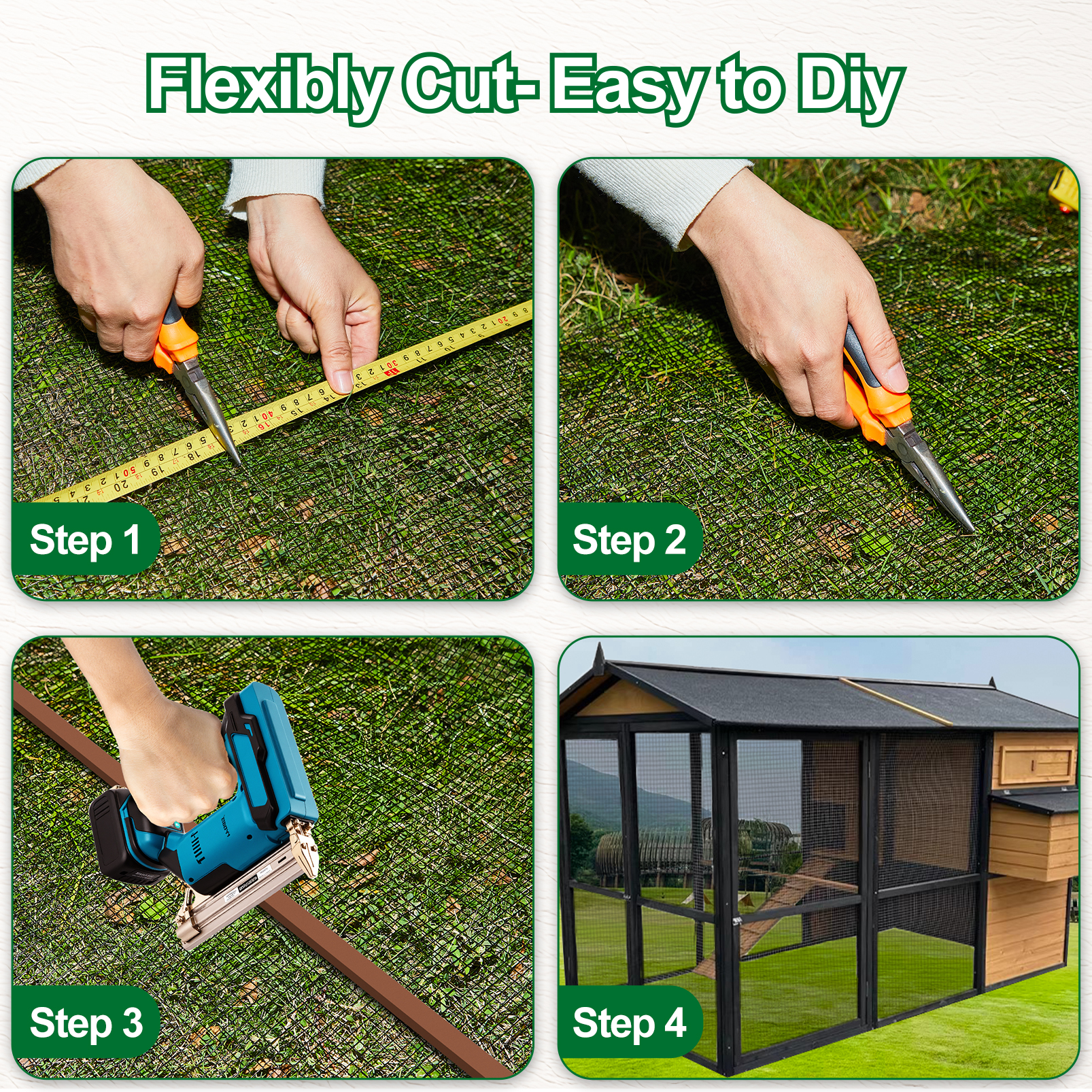 Flexibly Cut- Easy to Diy

Step 1

Step 2

Step 3

Step 4